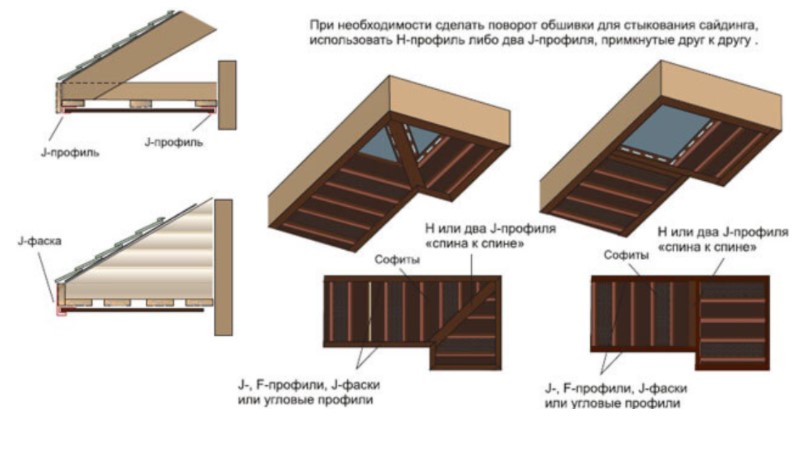 При необходимости сделать поворот обшивки для стыкования сайдинга, использовать Н-профиль либо два J-профиля, примкнутые друг к другу .

J-профиль

J-профиль

J-фаска

Н или два J-профиля «спина к спине»

Софиты

J-, F-профили, J-фаски или угловые профили

Н или два J-профиля «спина к спине»

Софиты

J-, F-профили, J-фаски или угловые профили